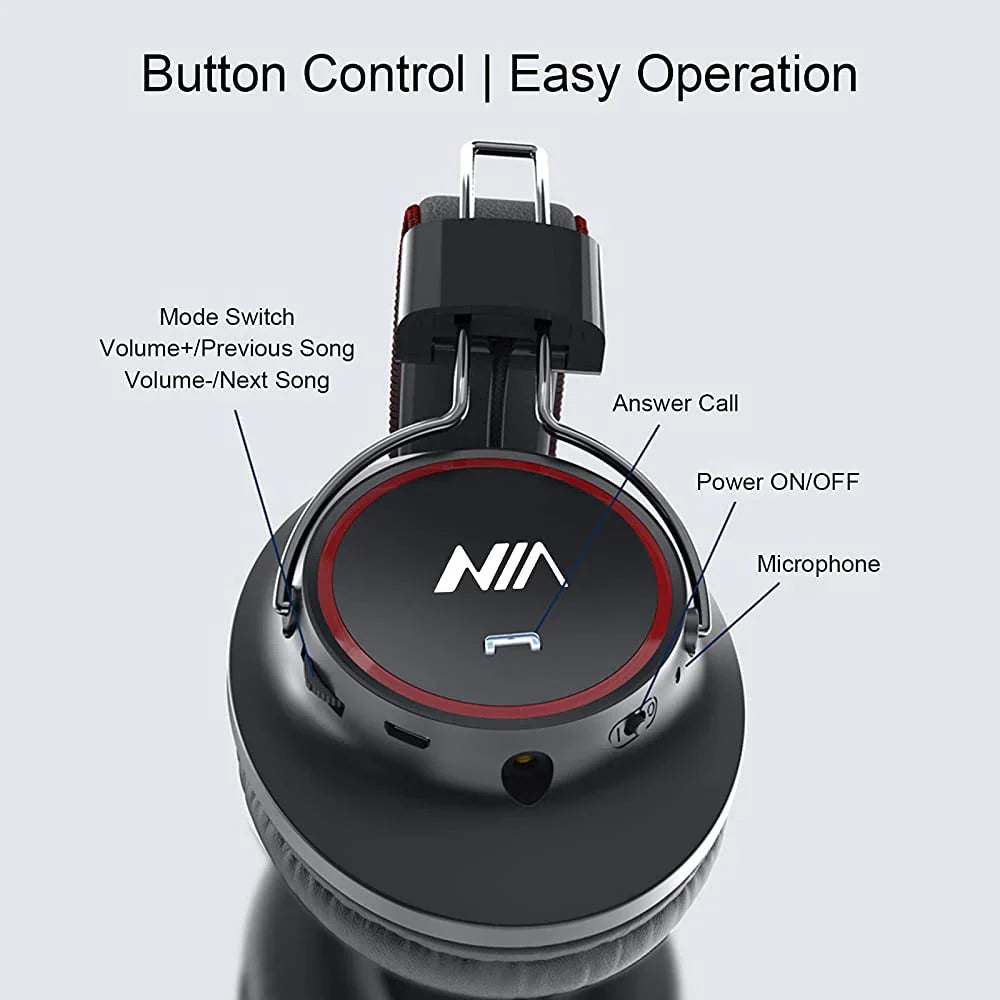 Button Control | Easy Operation

Mode Switch
Volume+/Previous Song
Volume-/Next Song

Answer Call

Power ON/OFF

Microphone

NIA